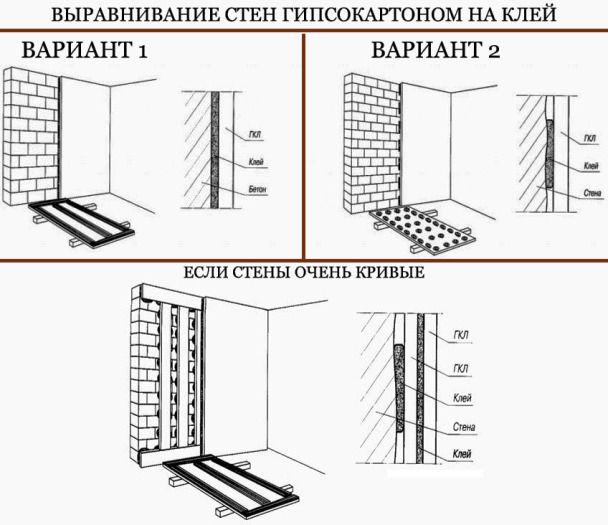 ВЫРАВНИВАНИЕ СТЕН ГИПСОКАРТОНОМ НА КЛЕЙ

ВАРИАНТ 1

ГКЛ
Клей
Бетон

ВАРИАНТ 2

ГКЛ
Клей
Стена

ЕСЛИ СТЕНЫ ОЧЕНЬ КРИВЫЕ

ГКЛ
ГКЛ
Клей
Стена
Клей